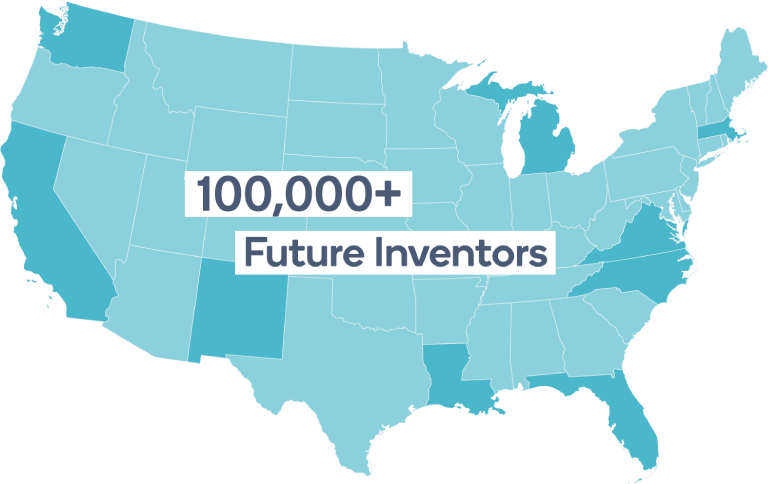 100,000+
Future Inventors