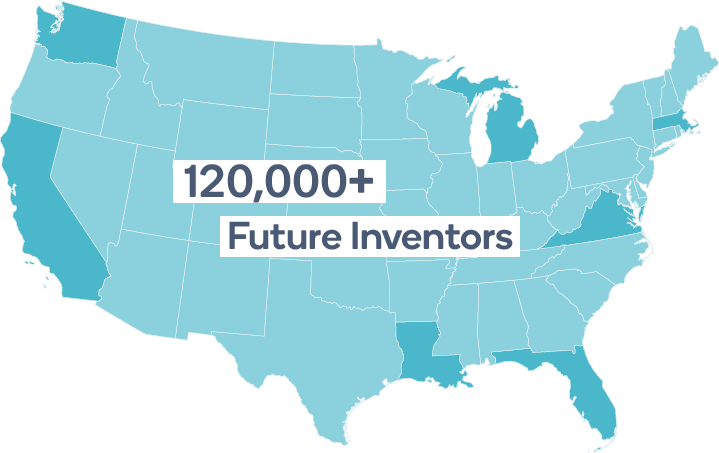 120,000+

Future Inventors