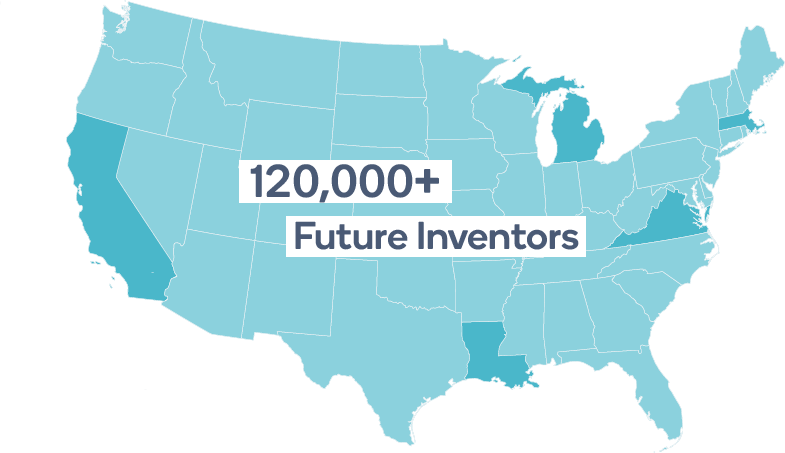 120,000+
Future Inventors